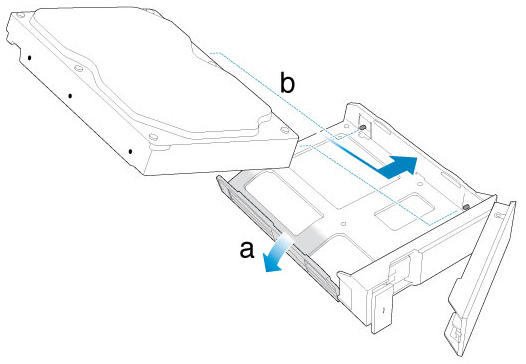 b

a