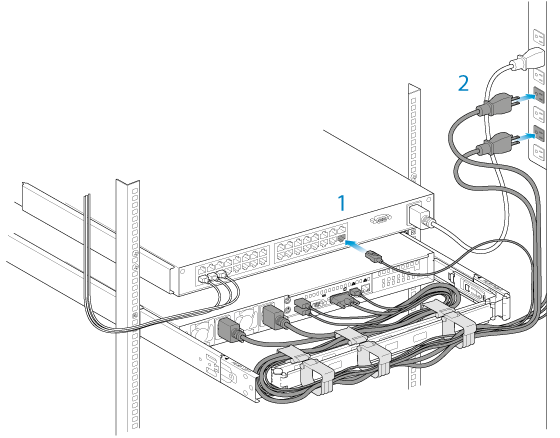 2

1