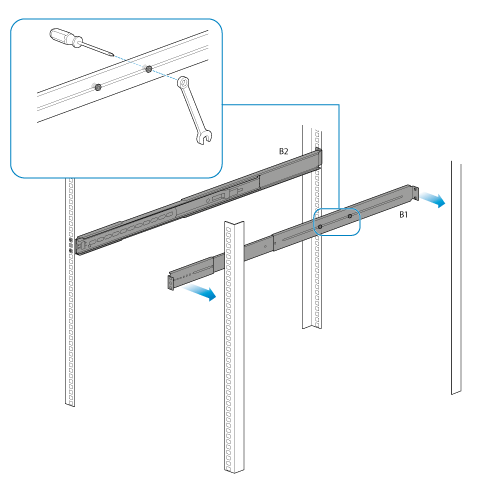 B2

B1