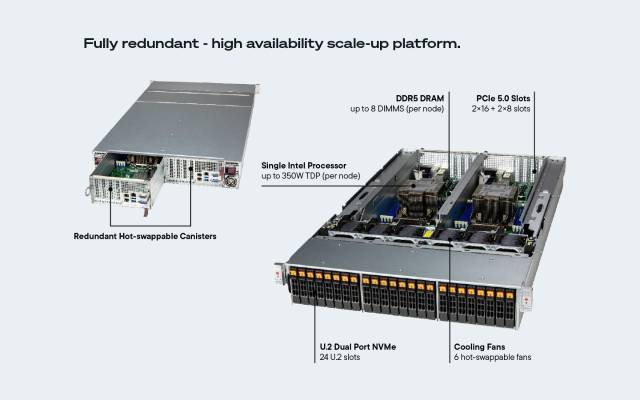 Fully redundant - high availability scale-up platform.

DDR5 DRAM
up to 8 DIMMS (per node)

PCIe 5.0 Slots
2×16 + 2×8 slots

Single Intel Processor
up to 350W TDP (per node)

Redundant Hot-swappable Canisters

U.2 Dual Port NVMe
24 U.2 slots

Cooling Fans
6 hot-swappable fans