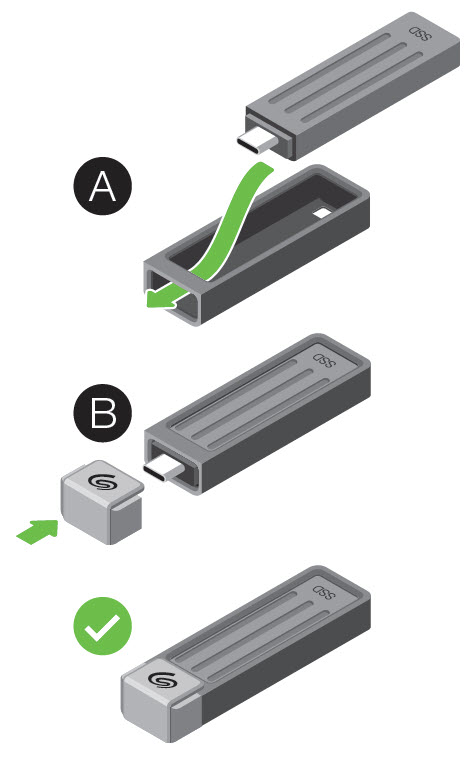 SSD

A

SSD

B

SSD