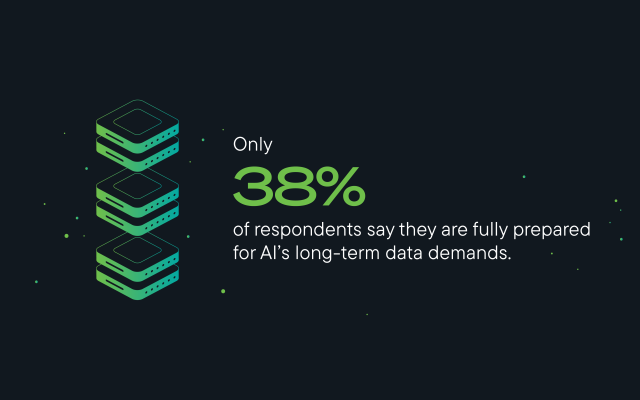 Only

38%

of respondents say they are fully prepared for AI's long-term data demands.