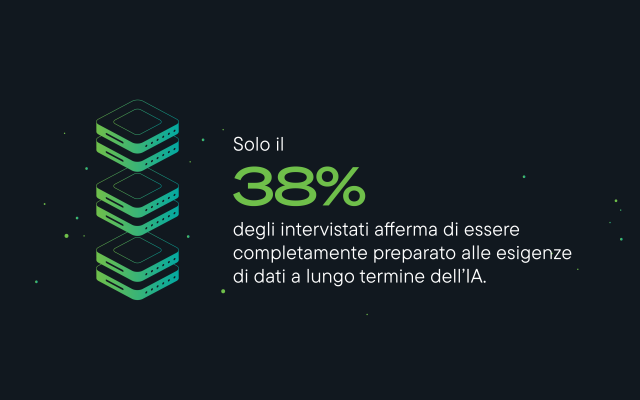 Solo il

38%

degli intervistati afferma di essere completamente preparato alle esigenze di dati a lungo termine dell'IA.