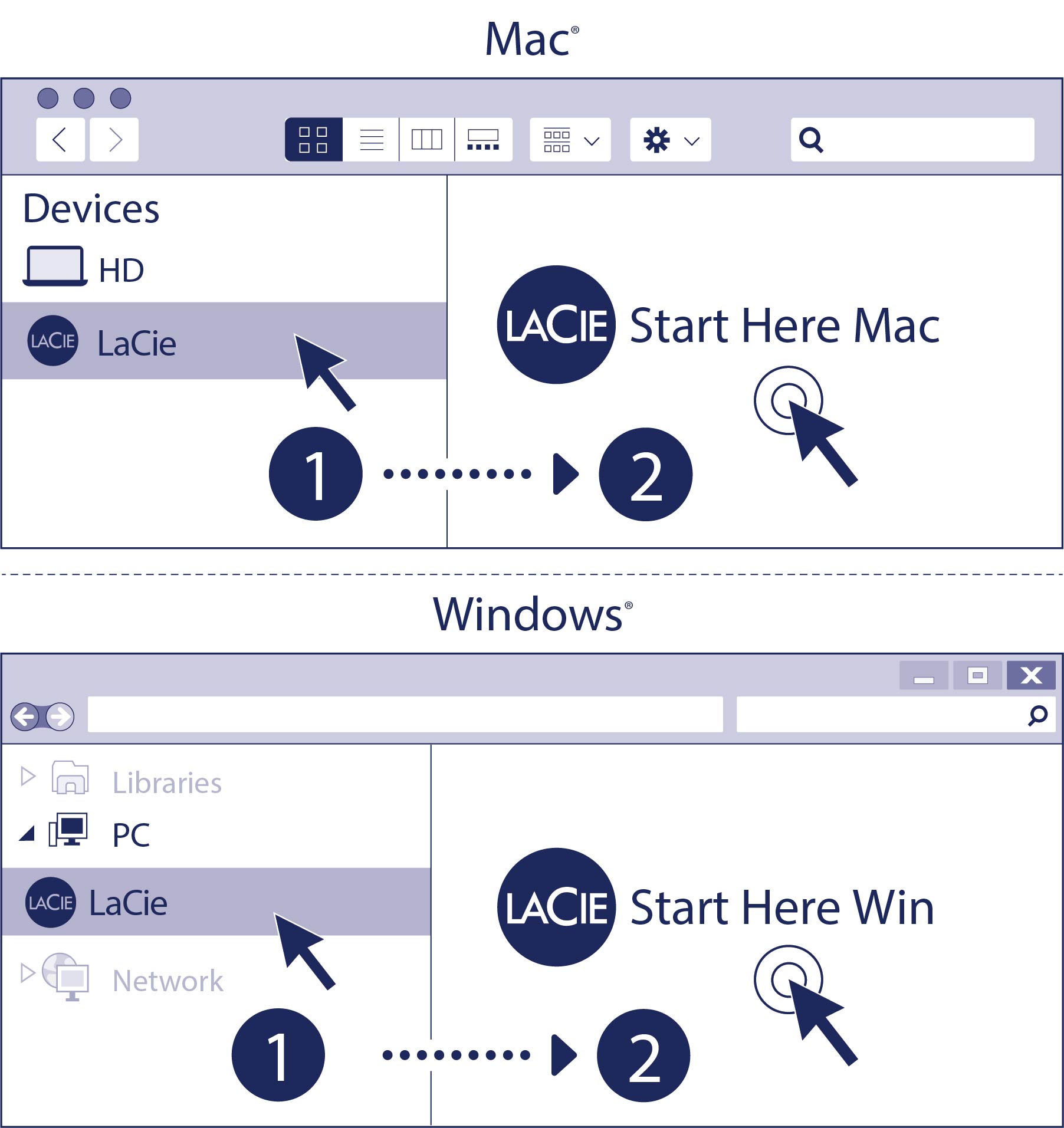 Mac®

Devices

HD

LACIE LaCie

LACIE Start Here Mac

1

2

Windows®

Libraries

PC

LACIE LaCie

Network

LACIE Start Here Win

1

2