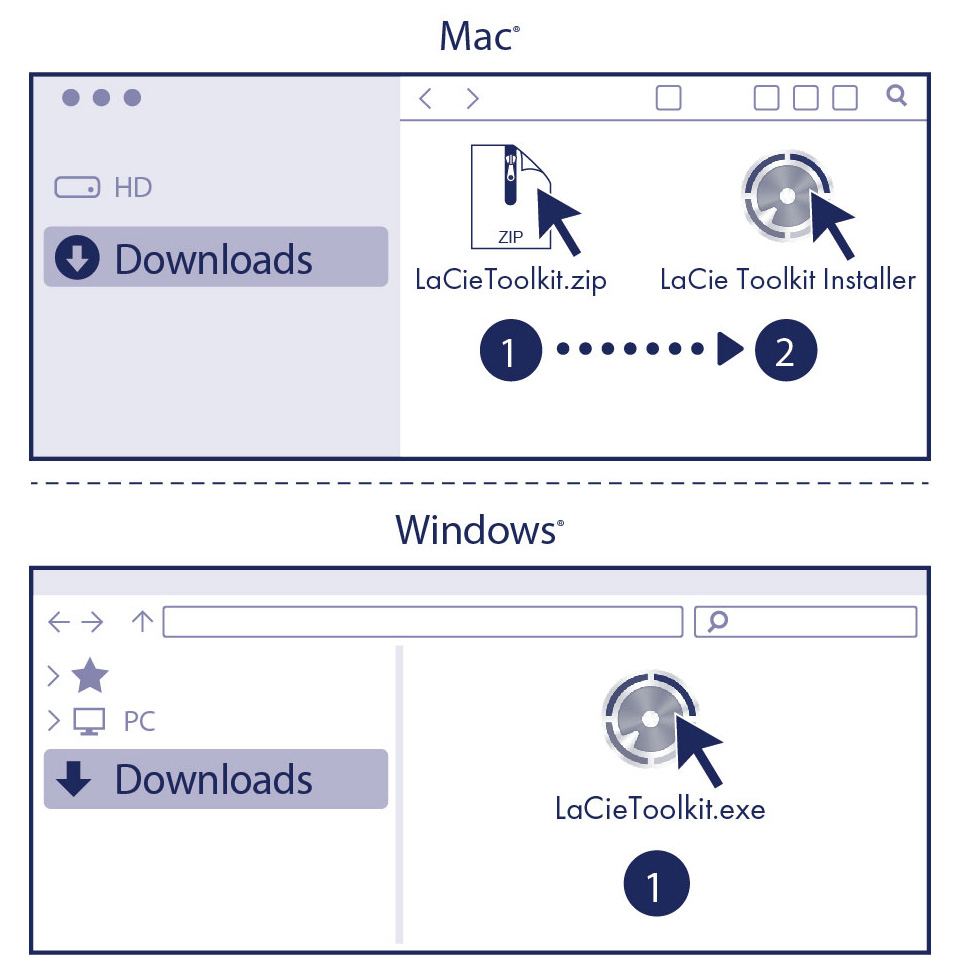 Mac®

HD

Downloads

ZIP

LaCieToolkit.zip

LaCie Toolkit Installer

1

2

Windows®

PC

Downloads

LaCieToolkit.exe

1