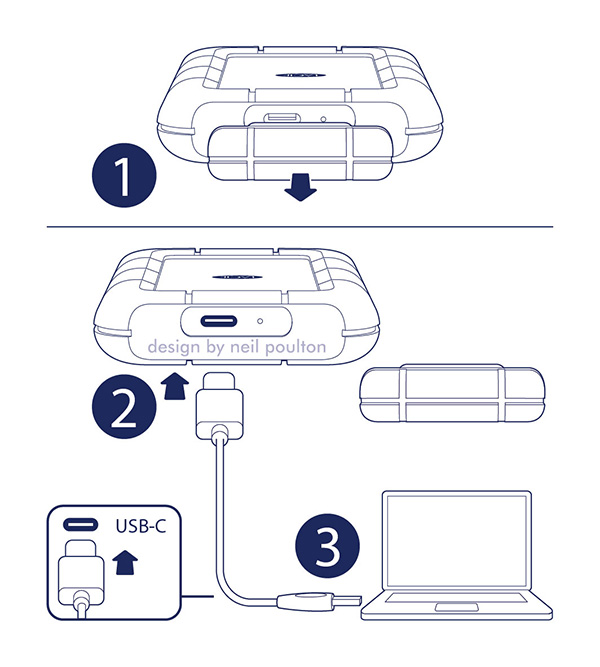 1

design by neil poulton

2

USB-C

3