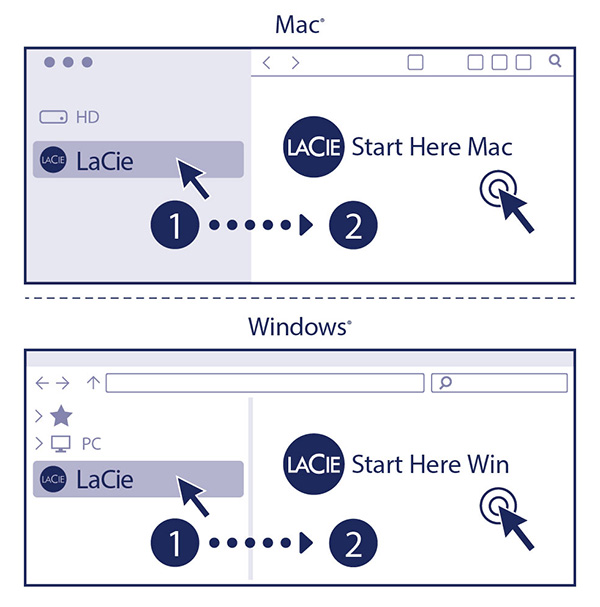 Mac®

HD

LACIE LaCie

LACIE Start Here Mac

1

2

Windows®

PC

LACIE LaCie

LACIE Start Here Win

1

2