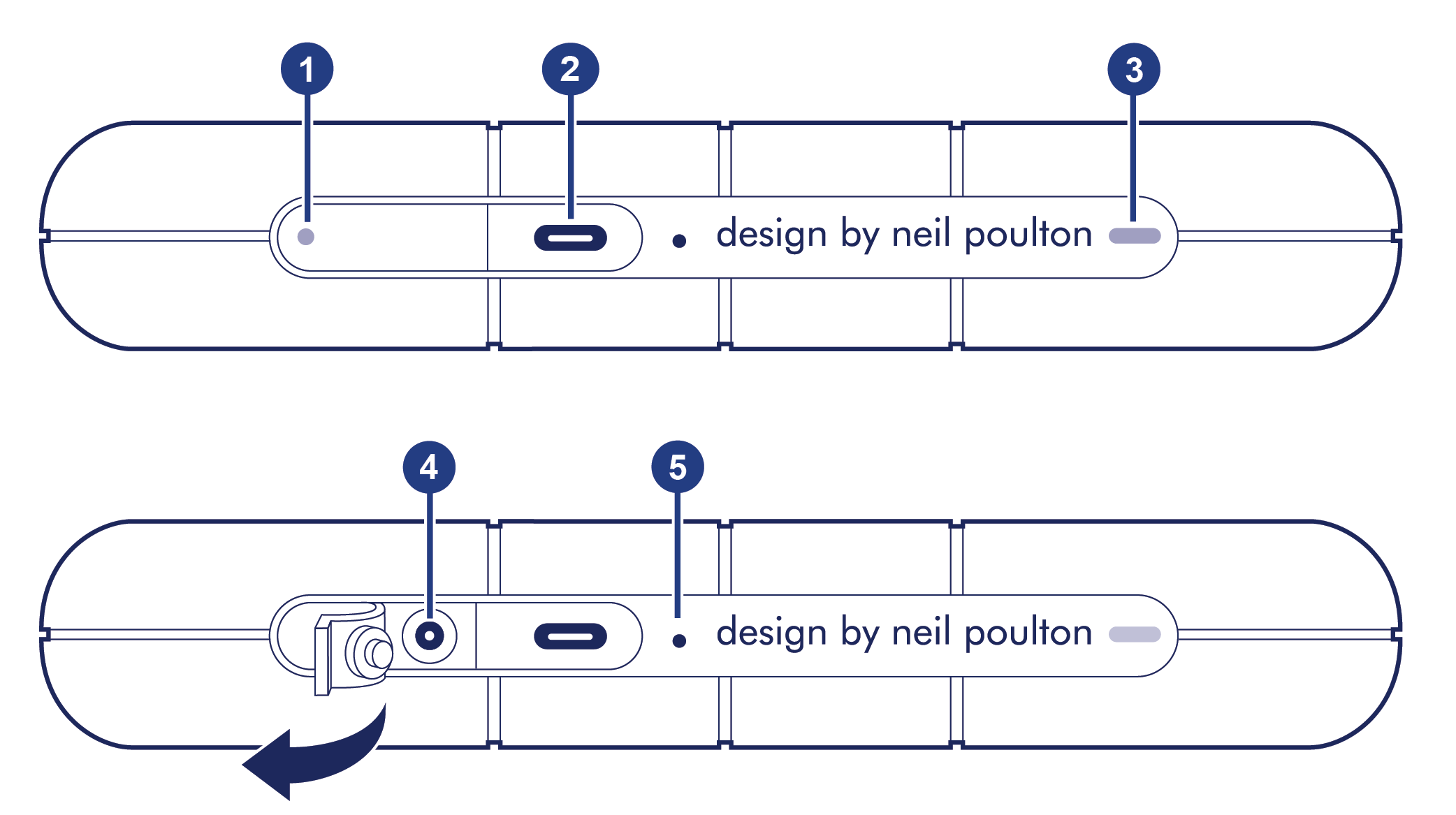 1
2
3
design by neil poulton

4
5
design by neil poulton