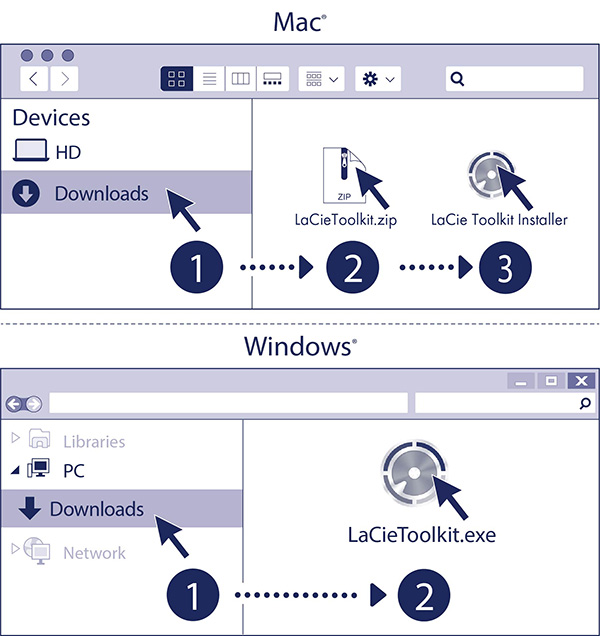 Mac®

Devices
HD
Downloads

ZIP
LaCieToolkit.zip
LaCie Toolkit Installer

1
2
3

Windows®

Libraries
PC
Downloads
Network

LaCieToolkit.exe

1
2