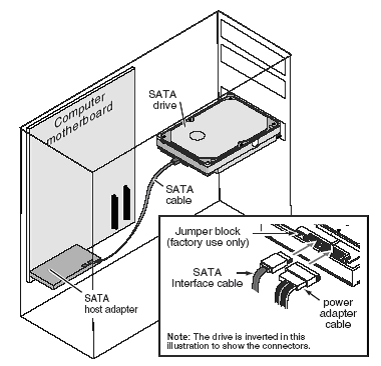 Computer motherboard

SATA drive

SATA cable

SATA host adapter

Jumper block (factory use only)

SATA Interface cable

power adapter cable

Note: The drive is inverted in this illustration to show the connectors.