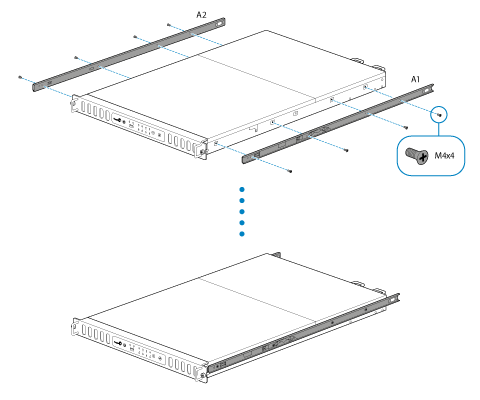 A2

A1

M4x4