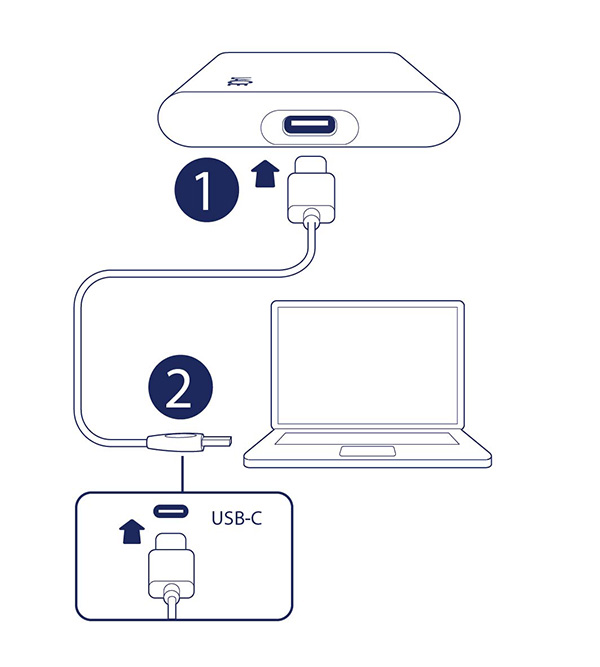 1

2

USB-C