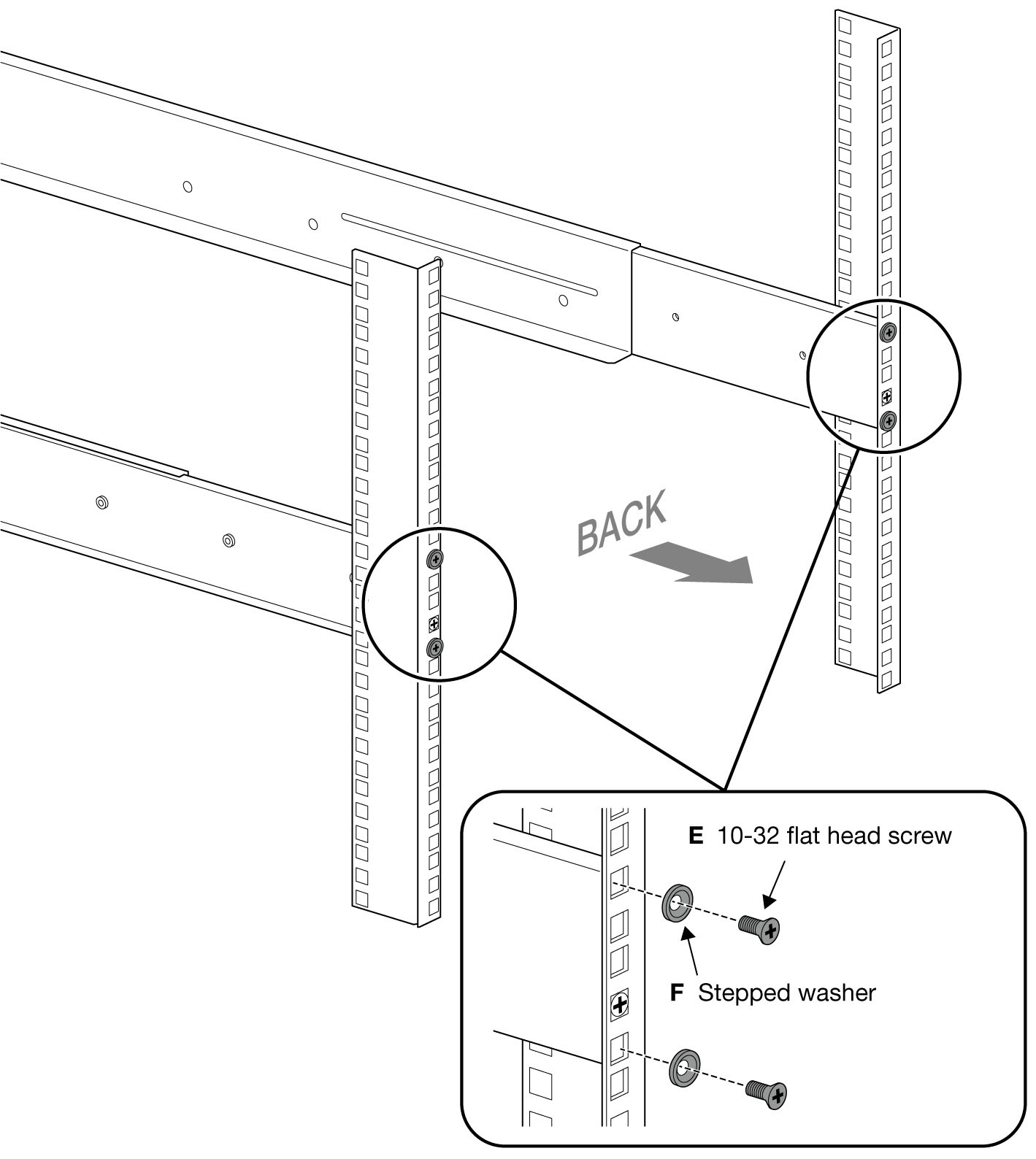 BACK

E 10-32 flat head screw

F Stepped washer