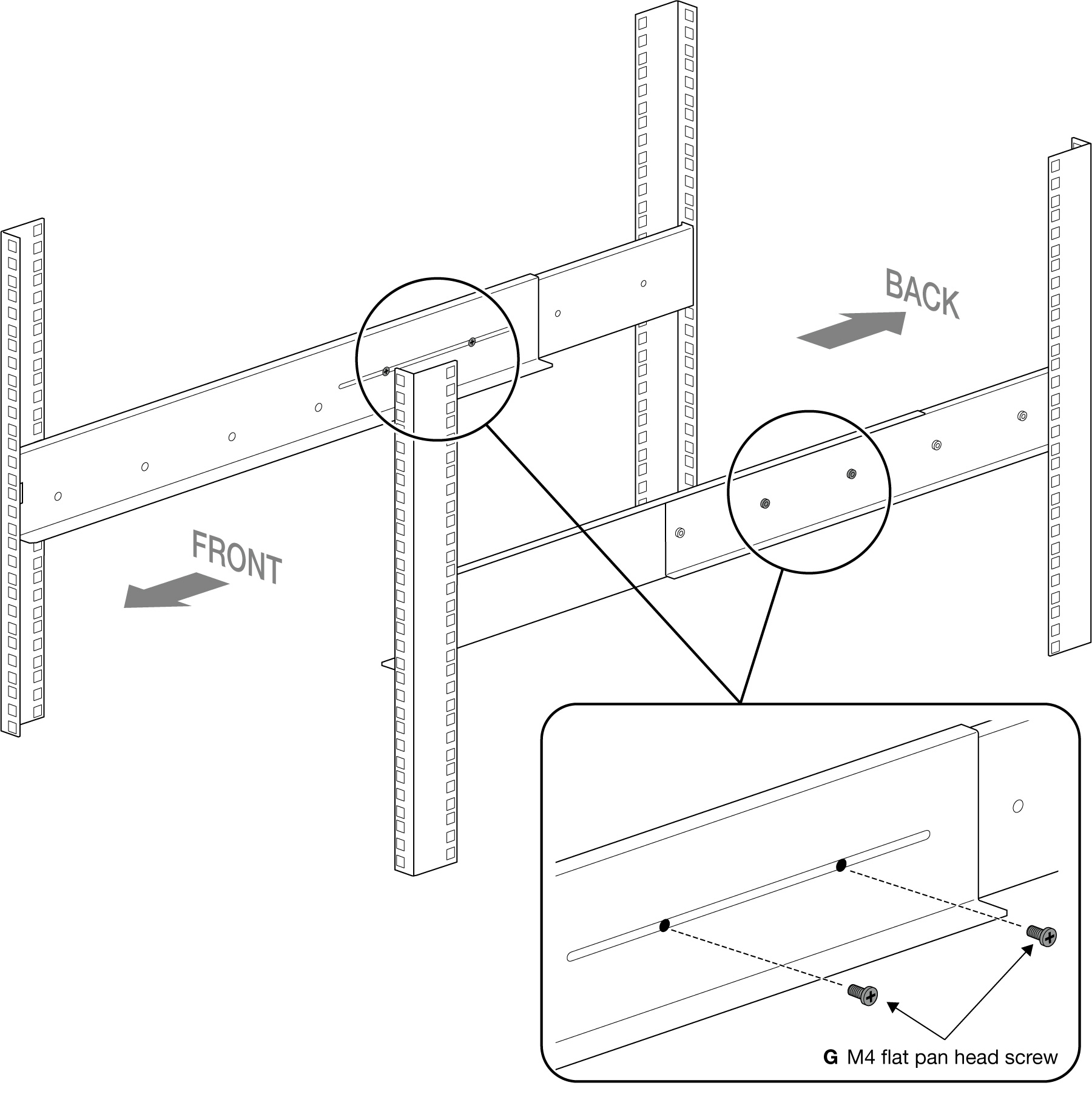 BACK

FRONT

G M4 flat pan head screw