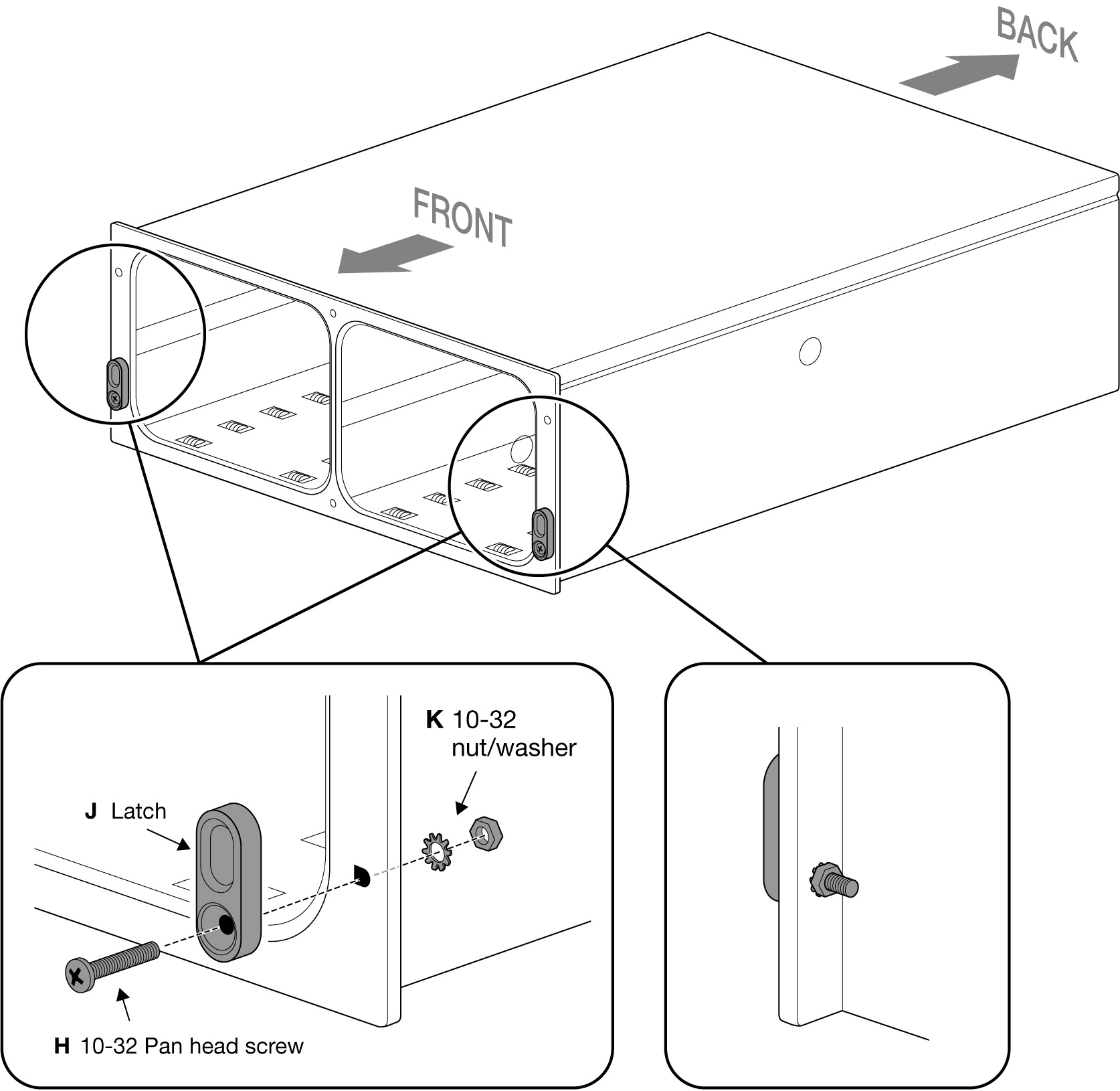 BACK

FRONT

K 10-32 nut/washer

J Latch

H 10-32 Pan head screw