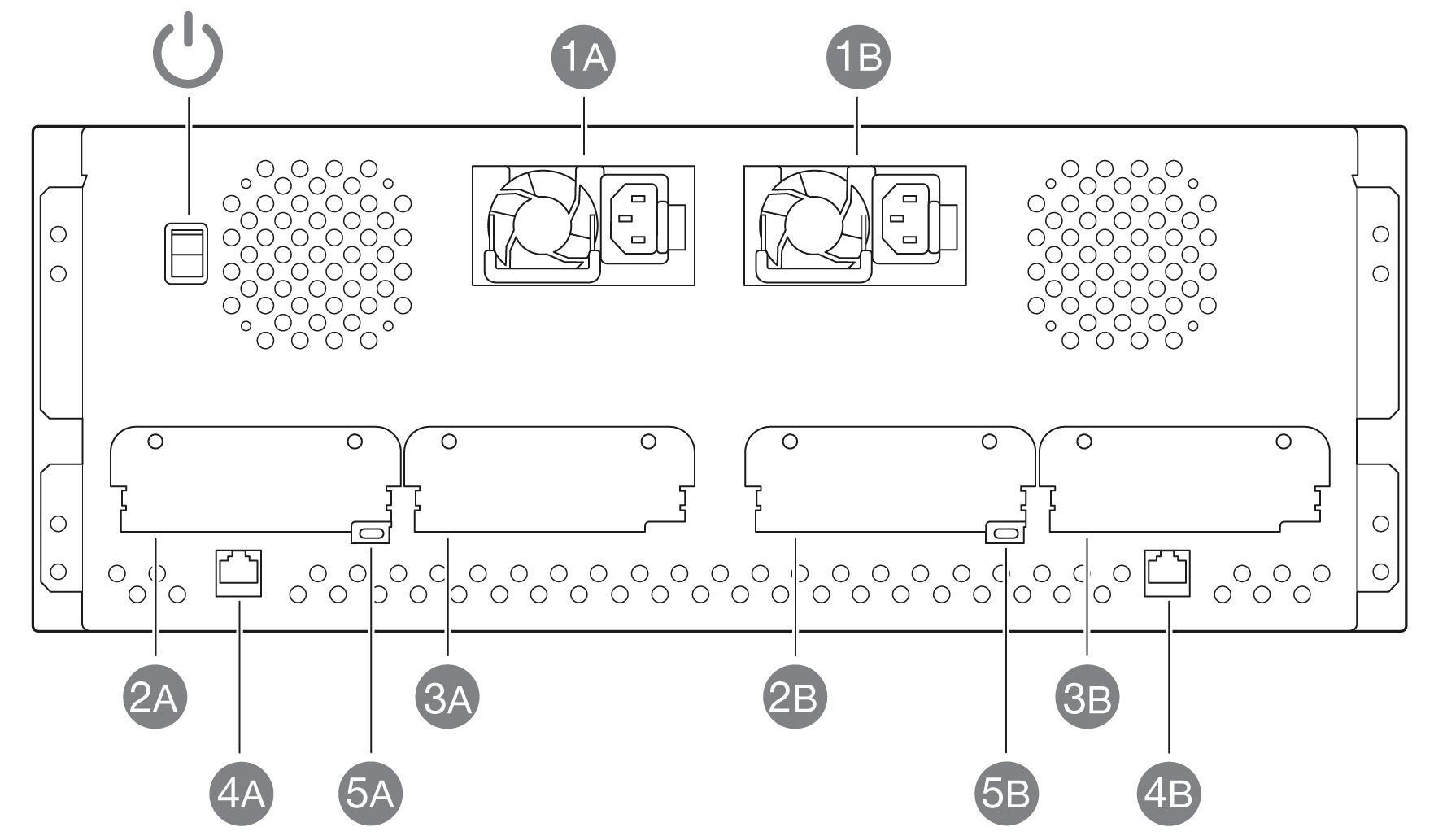 1A
1B
2A
3A
2B
3B
4A
5A
5B
4B