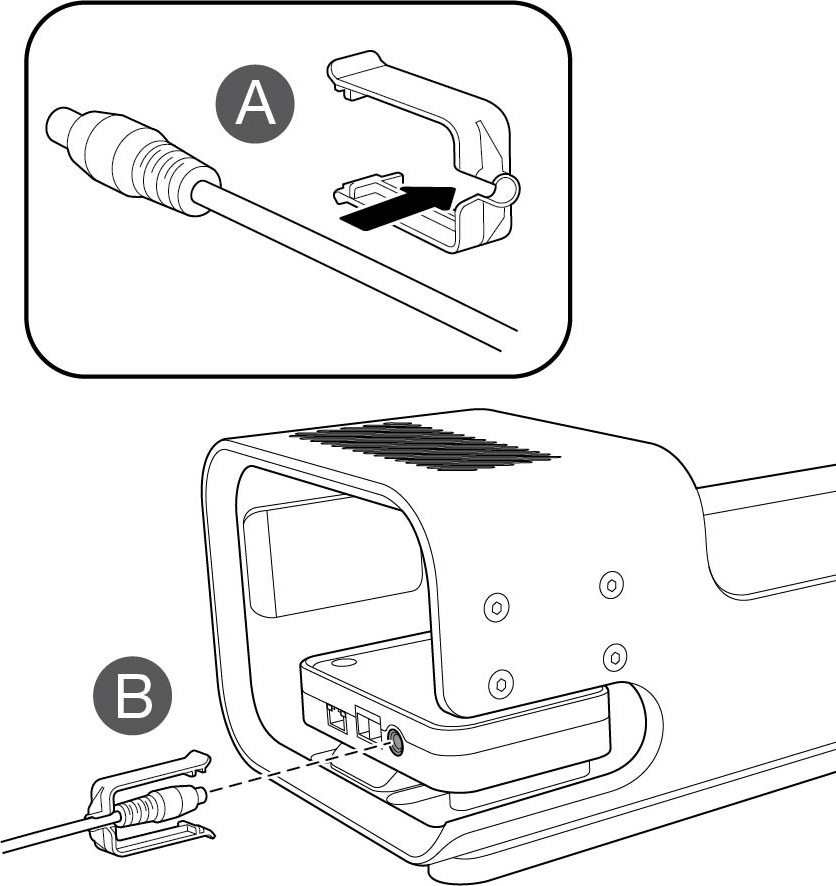 A

B