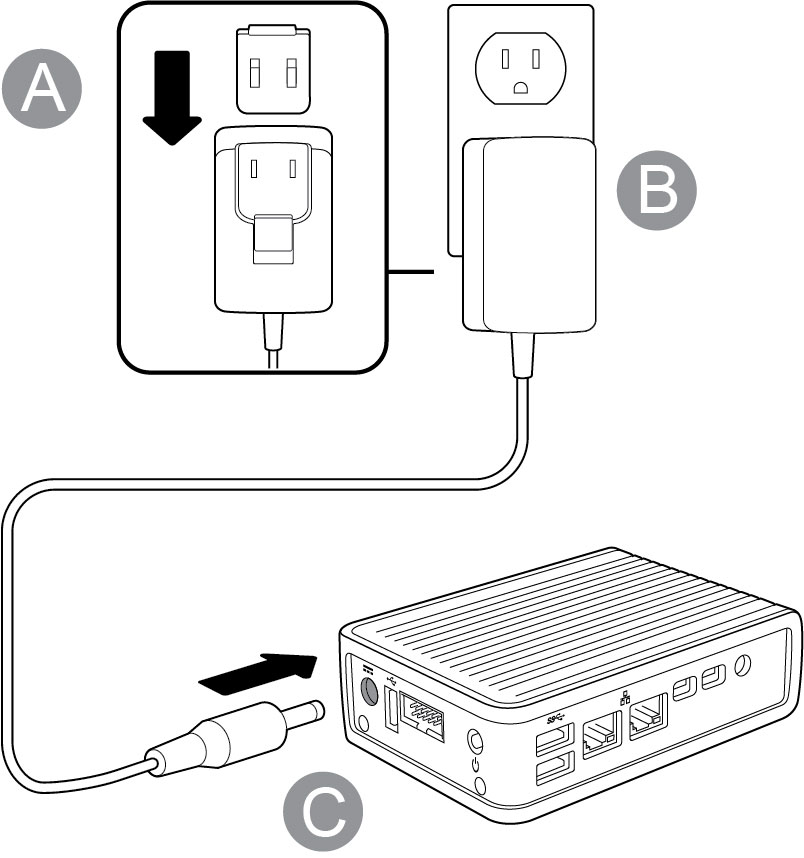 A

B

C