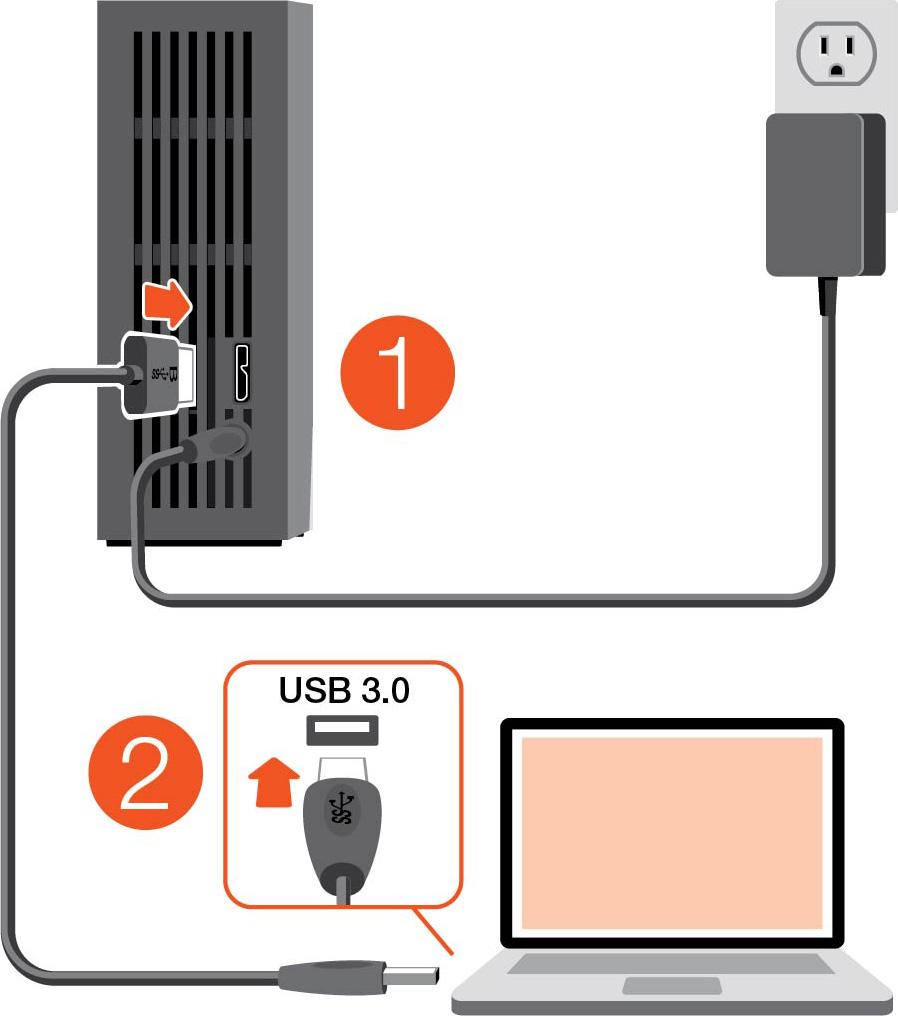 1

USB 3.0

2