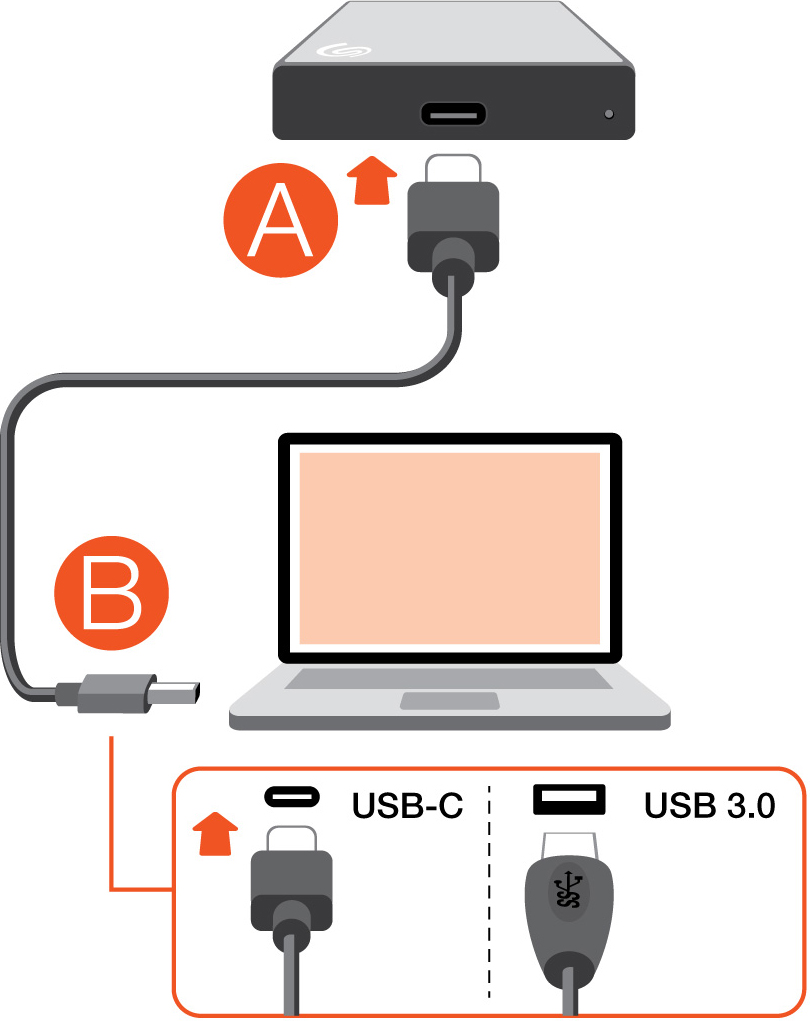 A

B

USB-C

USB 3.0