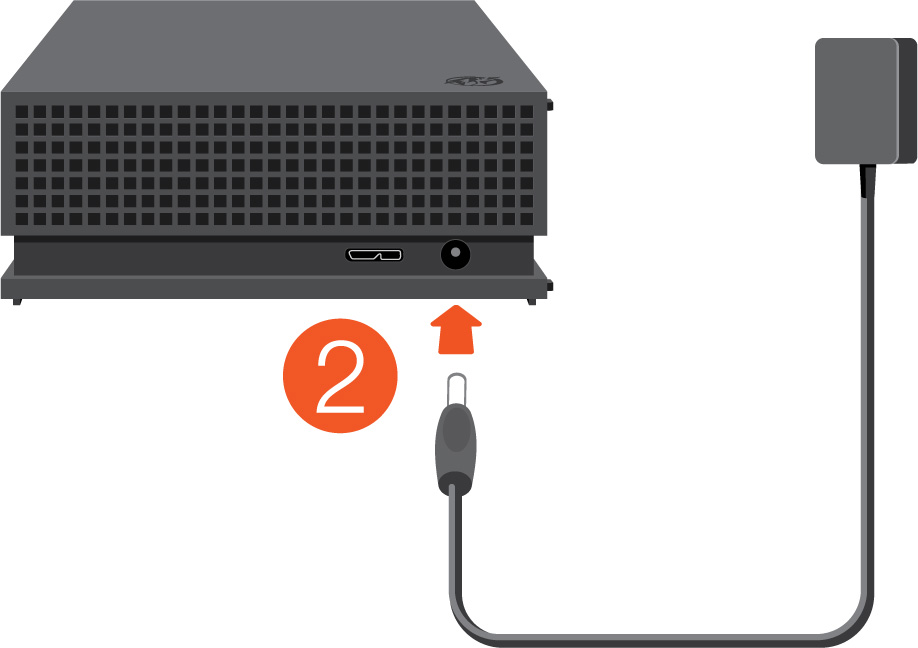 2