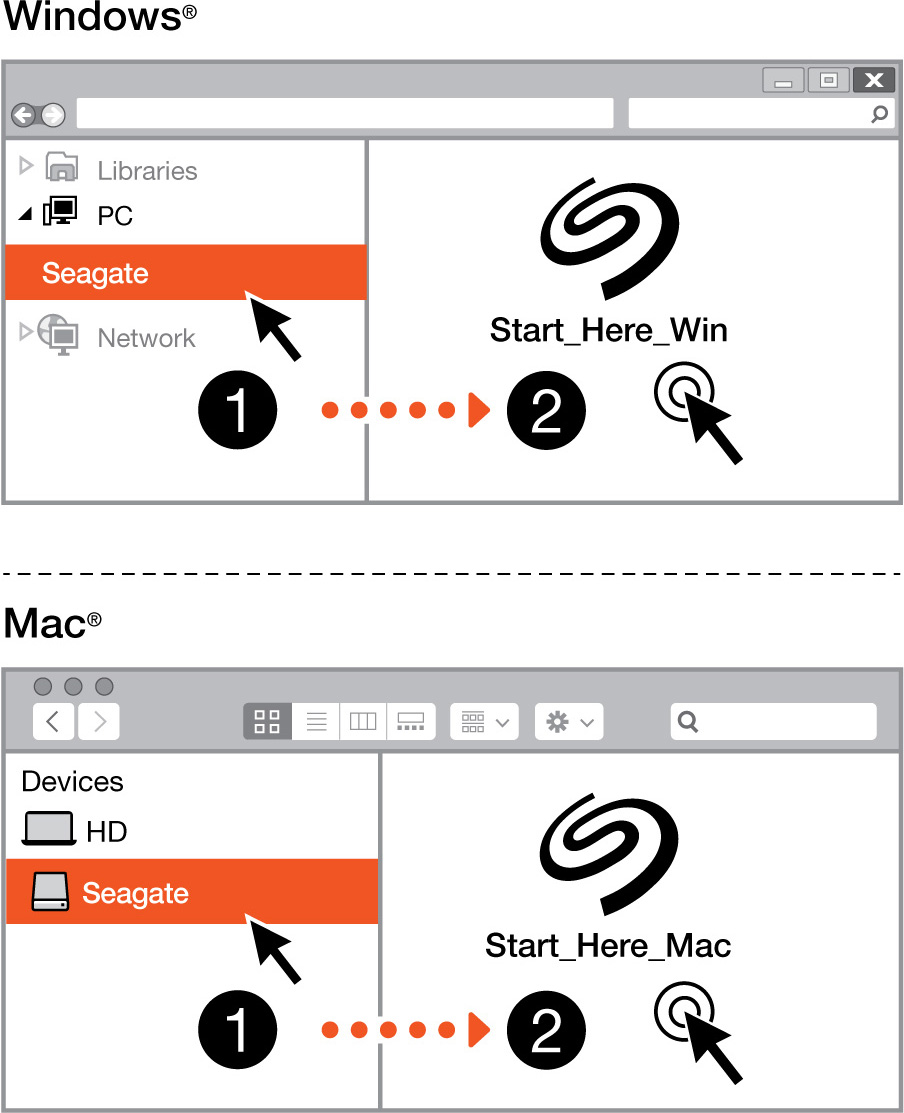 Windows®

Libraries
PC
Seagate
Network

Start_Here_Win

1 2

Mac®

Devices
HD
Seagate

Start_Here_Mac

1 2