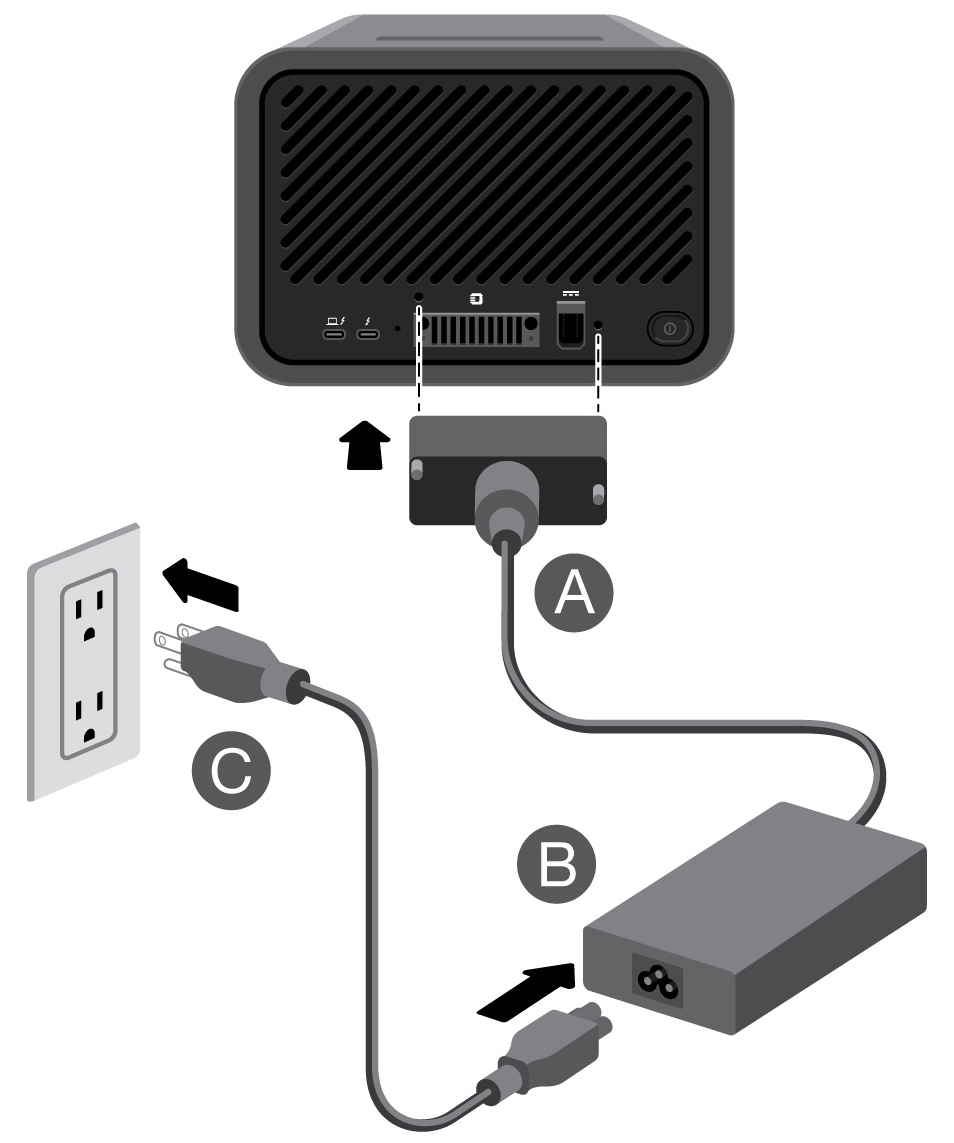 A

C

B