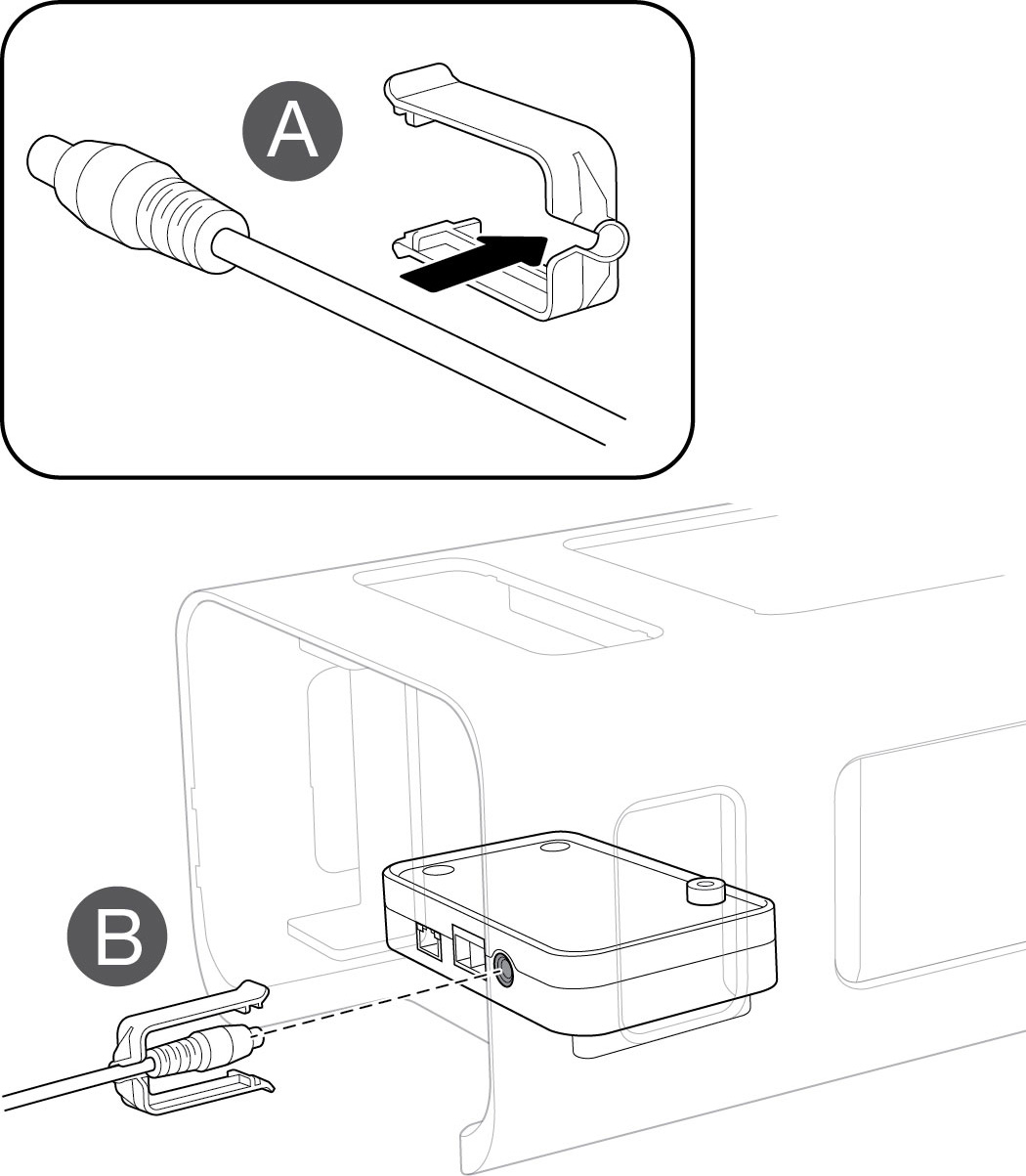 A

B