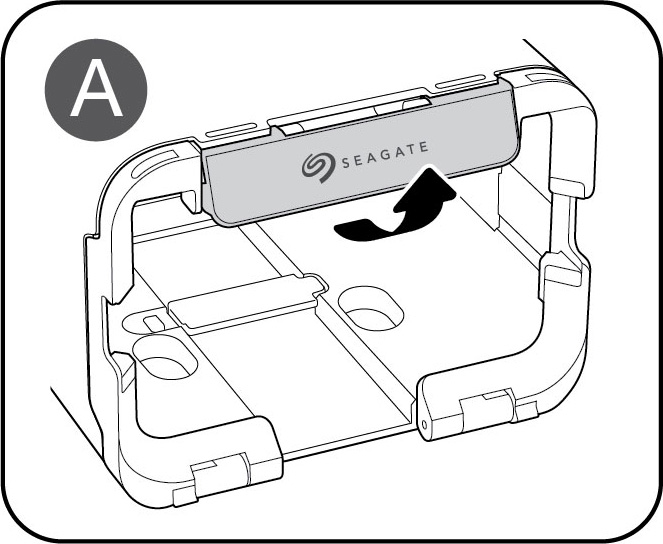 A

SEAGATE