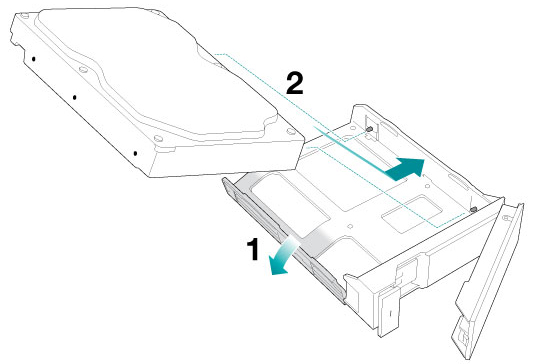 2

1