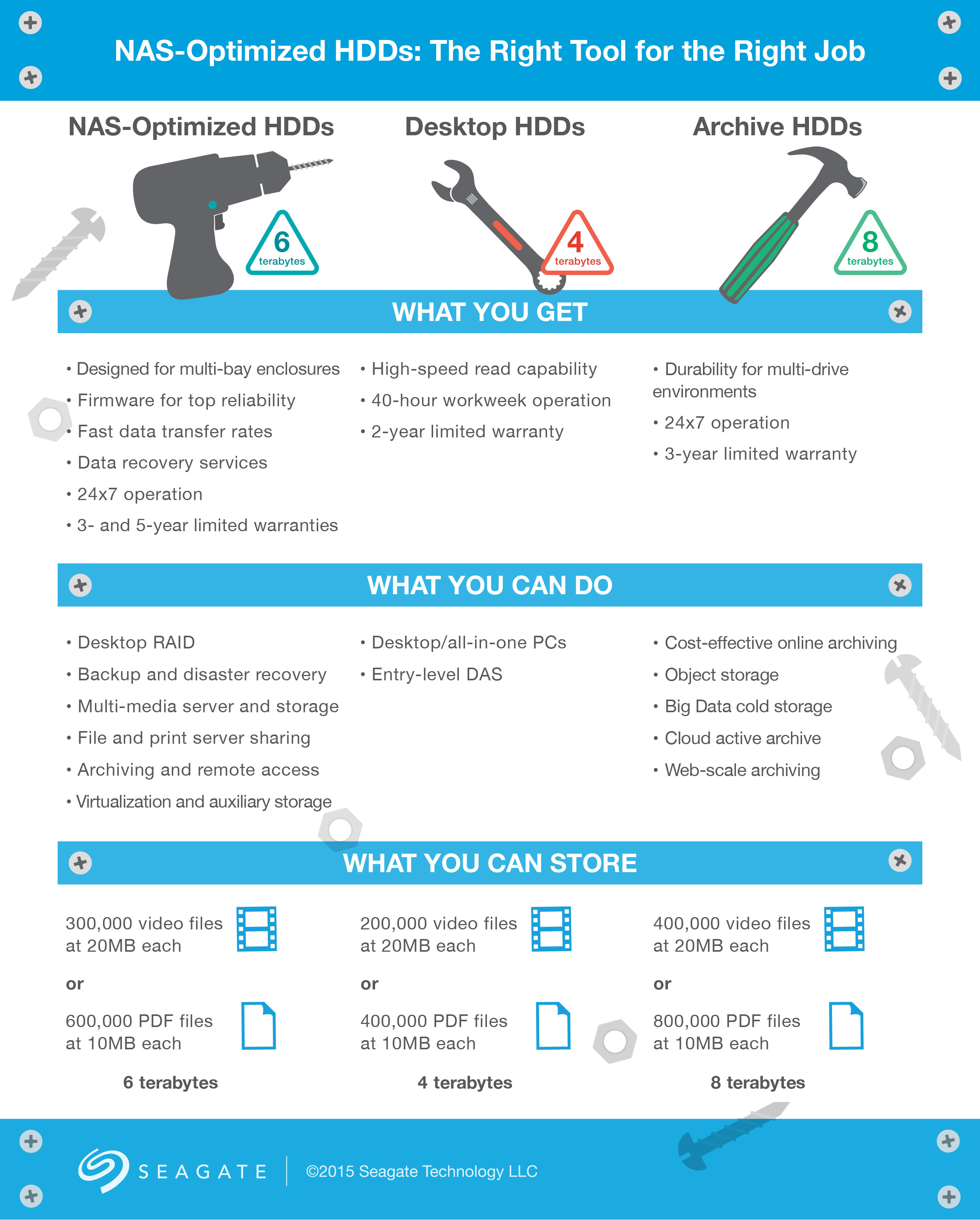 NAS-Optimized HDDs: The Right Tool for the Right Job

NAS-Optimized HDDs

6 terabytes

Desktop HDDs

4 terabytes

Archive HDDs

8 terabytes

WHAT YOU GET

• Designed for multi-bay enclosures
• Firmware for top reliability
• Fast data transfer rates
• Data recovery services
• 24x7 operation
• 3- and 5-year limited warranties

• High-speed read capability
• 40-hour workweek operation
• 2-year limited warranty

• Durability for multi-drive environments
• 24x7 operation
• 3-year limited warranty

WHAT YOU CAN DO

• Desktop RAID
• Backup and disaster recovery
• Multi-media server and storage
• File and print server sharing
• Archiving and remote access
• Virtualization and auxiliary storage

• Desktop/all-in-one PCs
• Entry-level DAS

• Cost-effective online archiving
• Object storage
• Big Data cold storage
• Cloud active archive
• Web-scale archiving

WHAT YOU CAN STORE

300,000 video files at 20MB each

or

600,000 PDF files at 10MB each

6 terabytes

200,000 video files at 20MB each

or

400,000 PDF files at 10MB each

4 terabytes

400,000 video files at 20MB each

or

800,000 PDF files at 10MB each

8 terabytes

SEAGATE

©2015 Seagate Technology LLC